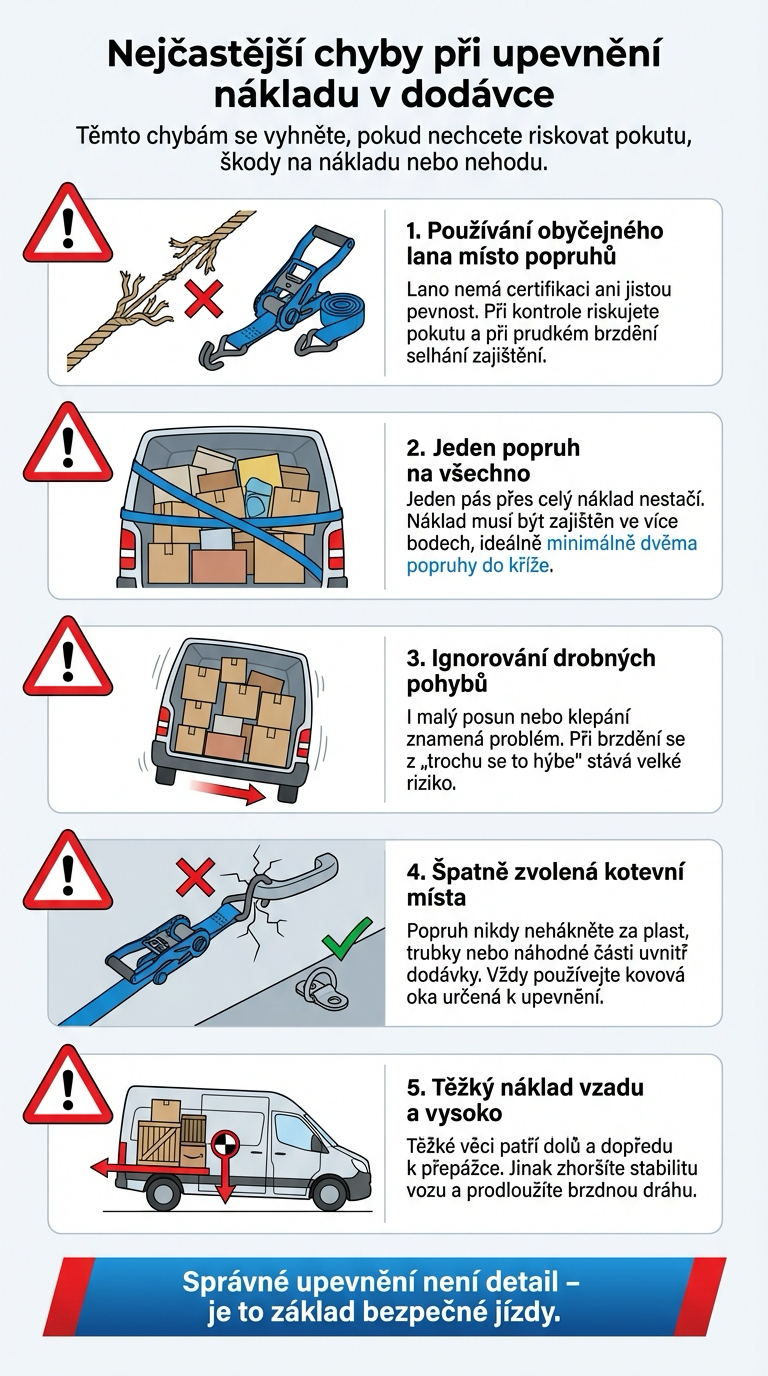 Nejčastější chyby při upevnění nákladu v dodávce

Těmto chybám se vyhněte, pokud nechcete riskovat pokutu, škody na nákladu nebo nehodu.

1. Používání obyčejného lana místo popruhů

Lano nemá certifikaci ani jistou pevnost. Při kontrole riskujete pokutu a při prudkém brzdění selhání zajištění.

2. Jeden popruh na všechno

Jeden pás přes celý náklad nestačí. Náklad musí být zajištěn ve více bodech, ideálně minimálně dvěma popruhy do kříže.

3. Ignorování drobných pohybů

I malý posun nebo klepání znamená problém. Při brzdění se z „trochu se to hýbe" stává velké riziko.

4. Špatně zvolená kotevní místa

Popruh nikdy nehákněte za plast, trubky nebo náhodné části uvnitř dodávky. Vždy používejte kovová oka určená k upevnění.

5. Těžký náklad vzadu a vysoko

Těžké věci patří dolů a dopředu k přepážce. Jinak zhoršíte stabilitu vozu a prodloužíte brzdnou dráhu.

Správné upevnění není detail – je to základ bezpečné jízdy.